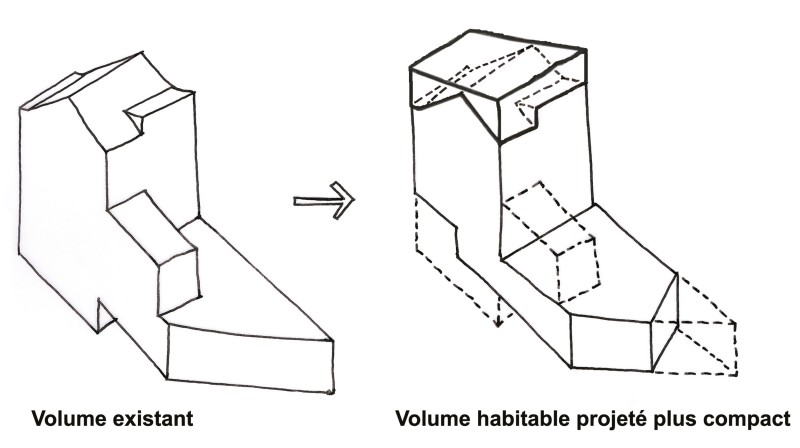 Volume existant

Volume habitable projeté plus compact